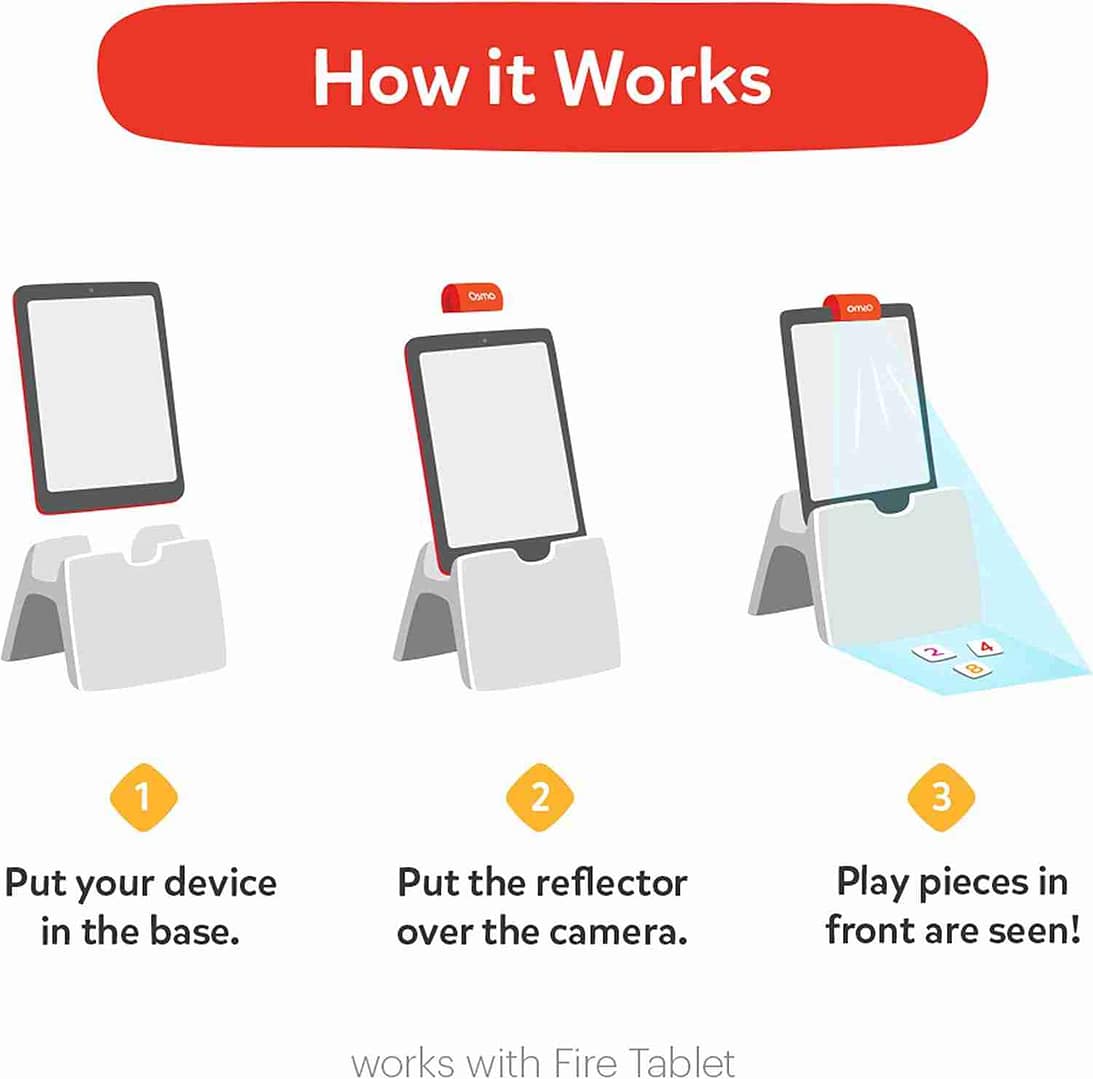 How it Works

osmo

osmo

2 4
8

1

Put your device in the base.

2

Put the reflector over the camera.

3

Play pieces in front are seen!

works with Fire Tablet